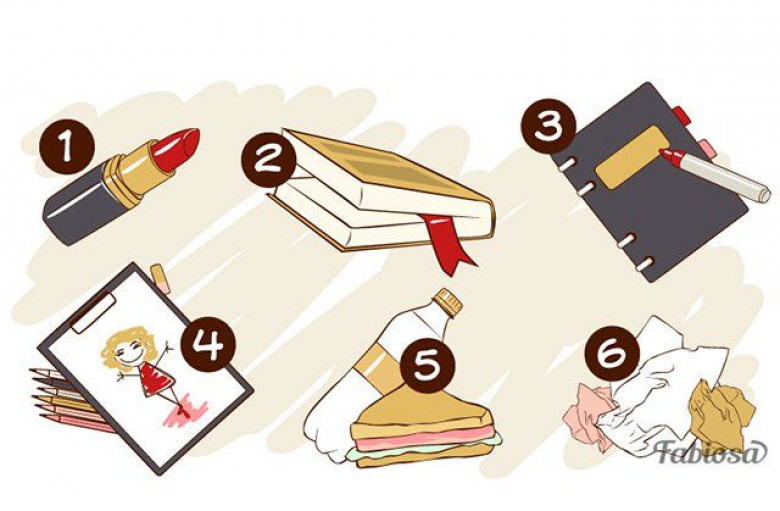 1
2
3
4
5
6
Fabiosa