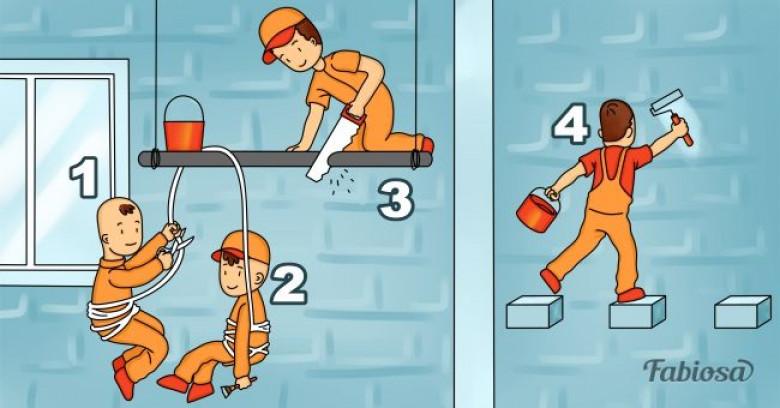 1
2
3
4
Fabiosa