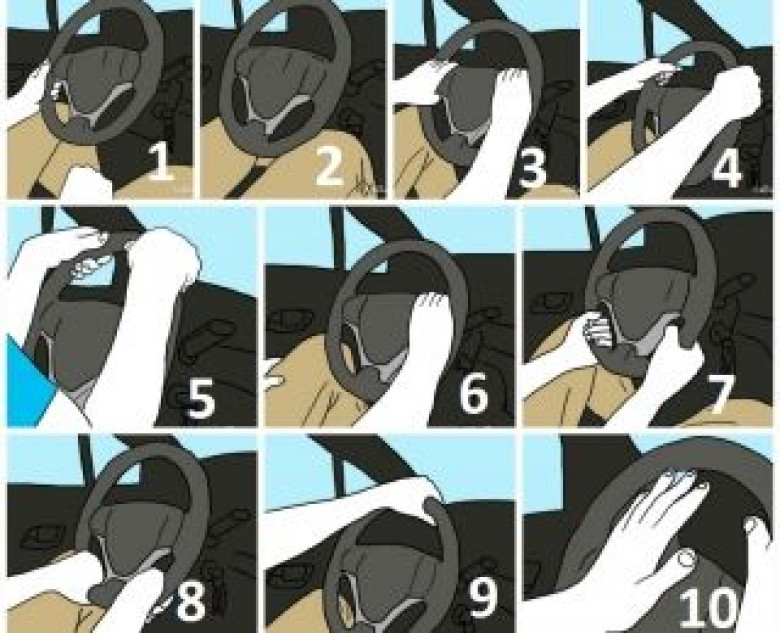 1
2
3
4
5
6
7
8
9
10