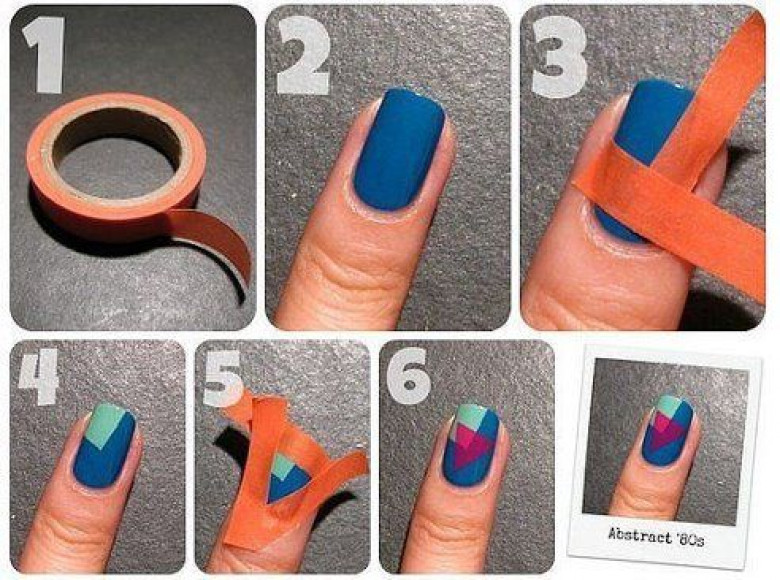 1
2
3
4
5
6
Abstract '80s