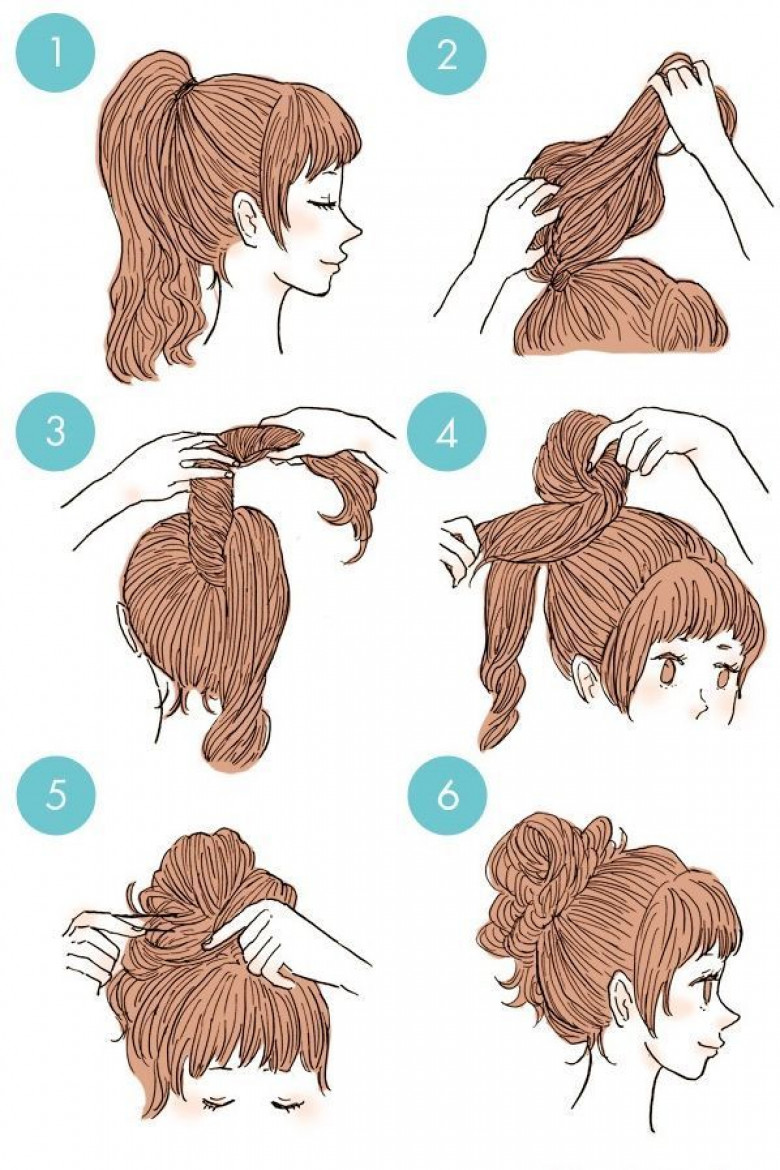 1
2
3
4
5
6